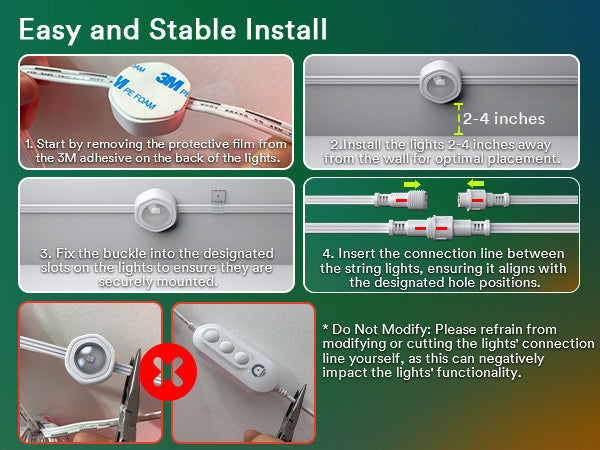 Easy and Stable Install

3M PE FOAM

1. Start by removing the protective film from the 3M adhesive on the back of the lights.

2-4 inches

2.Install the lights 2-4 inches away from the wall for optimal placement.

3. Fix the buckle into the designated slots on the lights to ensure they are securely mounted.

4. Insert the connection line between the string lights, ensuring it aligns with the designated hole positions.

* Do Not Modify: Please refrain from modifying or cutting the lights' connection line yourself, as this can negatively impact the lights' functionality.