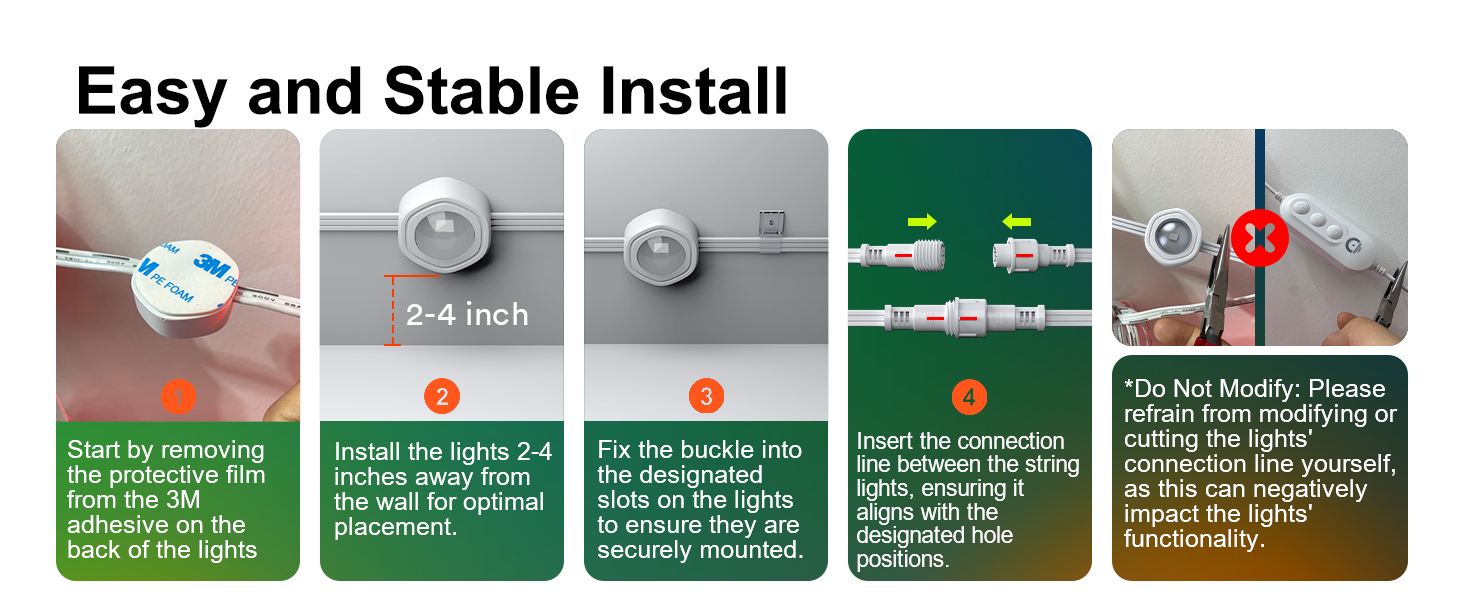 Easy and Stable Install

3M
PE FOAM

1

Start by removing the protective film from the 3M adhesive on the back of the lights

2-4 inch

2

Install the lights 2-4 inches away from the wall for optimal placement.

3

Fix the buckle into the designated slots on the lights to ensure they are securely mounted.

4

Insert the connection line between the string lights, ensuring it aligns with the designated hole positions.

*Do Not Modify: Please refrain from modifying or cutting the lights' connection line yourself, as this can negatively impact the lights' functionality.