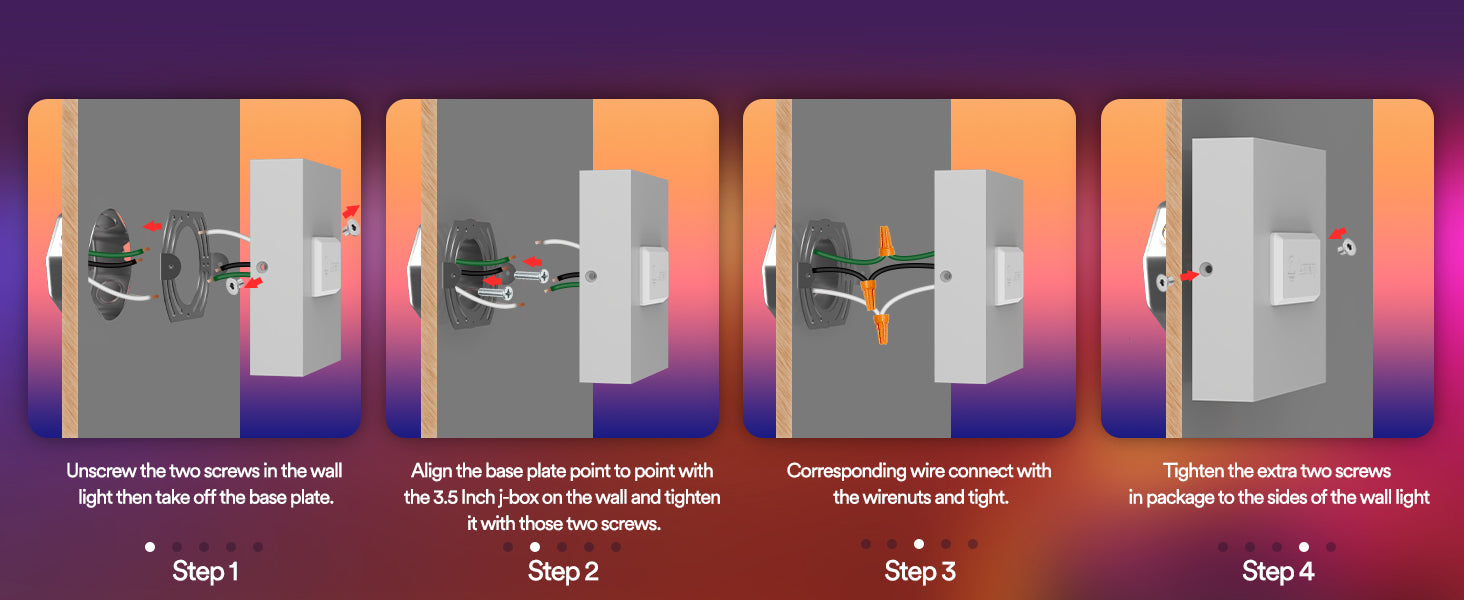 Unscrew the two screws in the wall light then take off the base plate.

Step 1

Align the base plate point to point with the 3.5 Inch j-box on the wall and tighten it with those two screws.

Step 2

Corresponding wire connect with the wirenuts and tight.

Step 3

Tighten the extra two screws in package to the sides of the wall light

Step 4