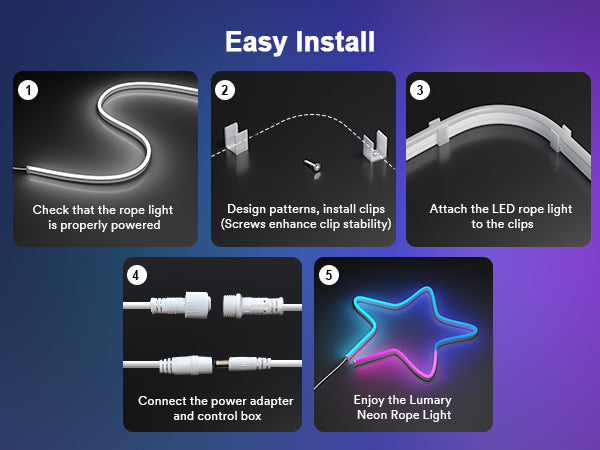 Easy Install

1
Check that the rope light is properly powered

2
Design patterns, install clips (Screws enhance clip stability)

3
Attach the LED rope light to the clips

4
Connect the power adapter and control box

5
Enjoy the Lumary Neon Rope Light