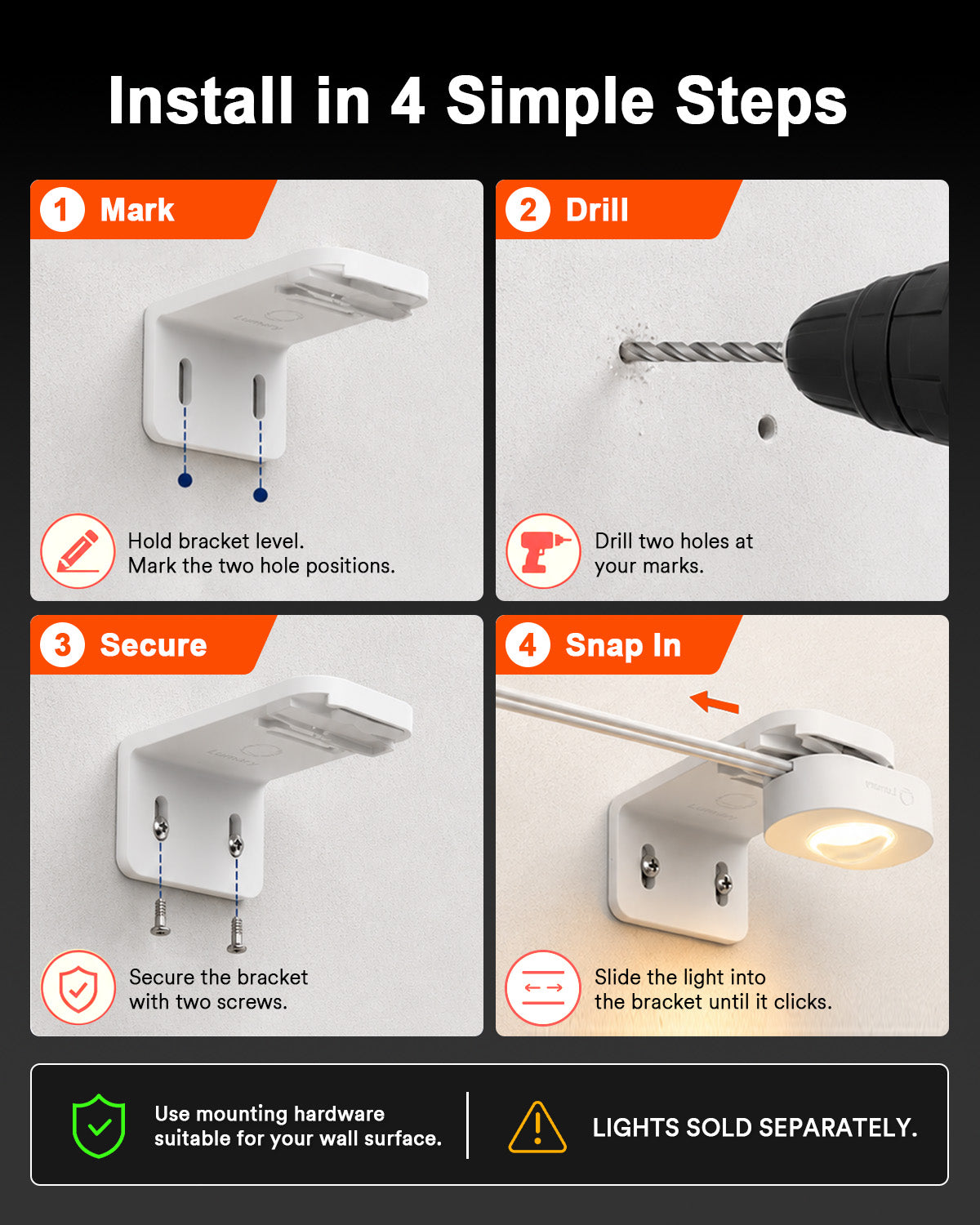 Install in 4 Simple Steps

1 Mark

Lumary

Hold bracket level.
Mark the two hole positions.

2 Drill

Drill two holes at your marks.

3 Secure

Lumary

Secure the bracket with two screws.

4 Snap In

Lumary

Lumary

Slide the light into the bracket until it clicks.

Use mounting hardware suitable for your wall surface.

LIGHTS SOLD SEPARATELY.