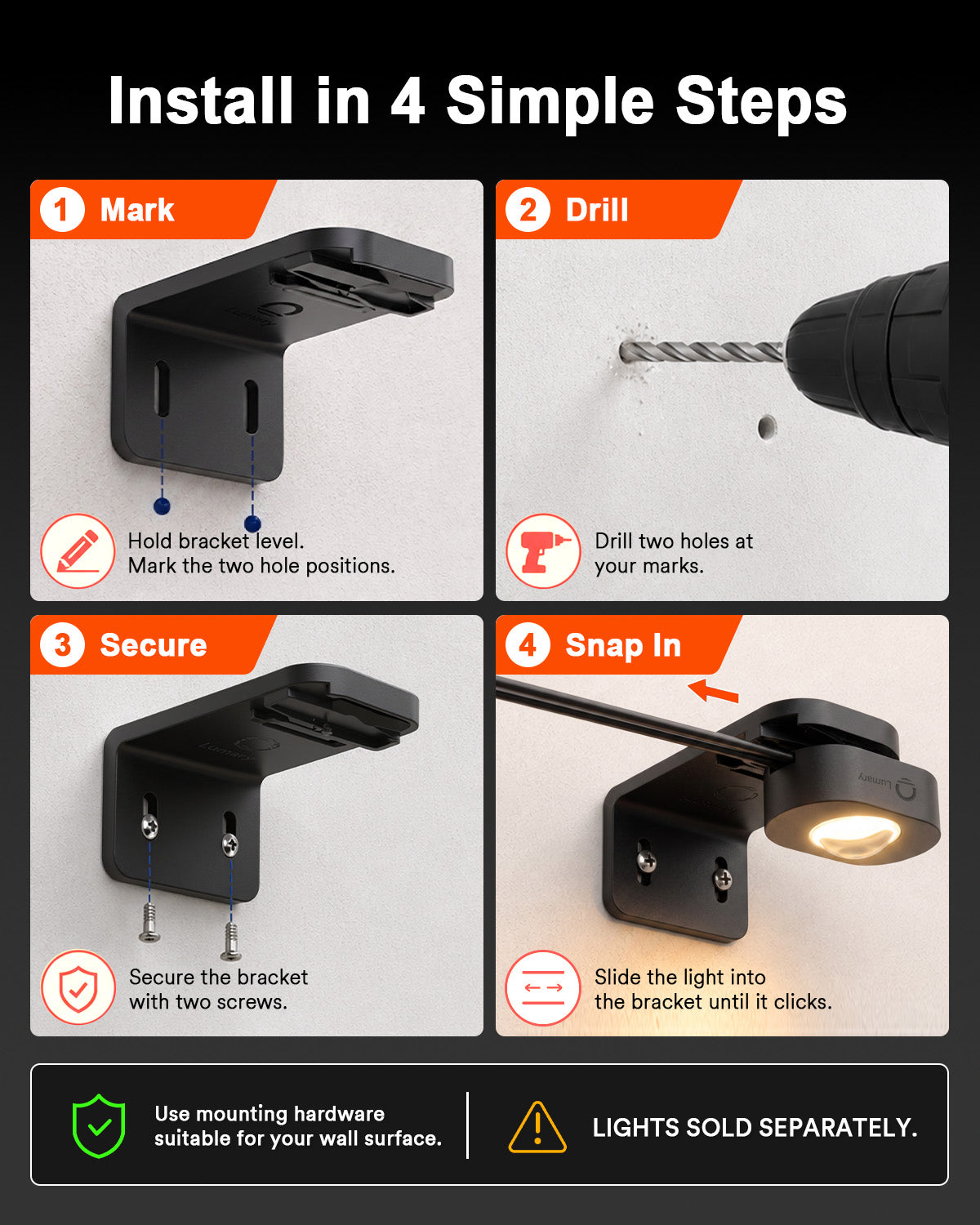 Install in 4 Simple Steps

1 Mark

Lumary

Hold bracket level. Mark the two hole positions.

2 Drill

Drill two holes at your marks.

3 Secure

Lumary

Secure the bracket with two screws.

4 Snap In

Lumary

Slide the light into the bracket until it clicks.

Use mounting hardware suitable for your wall surface.

LIGHTS SOLD SEPARATELY.