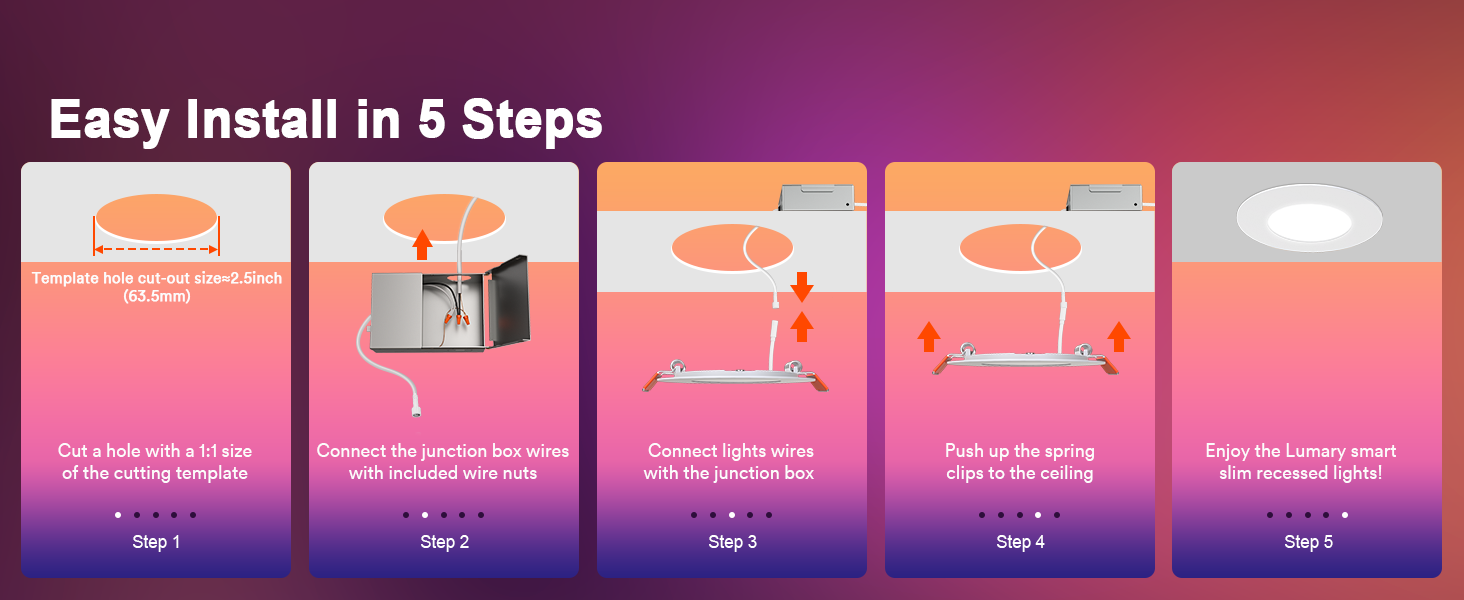 Easy Install in 5 Steps

Template hole cut-out size≈2.5inch (63.5mm)

Cut a hole with a 1:1 size of the cutting template

Step 1

Connect the junction box wires with included wire nuts

Step 2

Connect lights wires with the junction box

Step 3

Push up the spring clips to the ceiling

Step 4

Enjoy the Lumary smart slim recessed lights!

Step 5