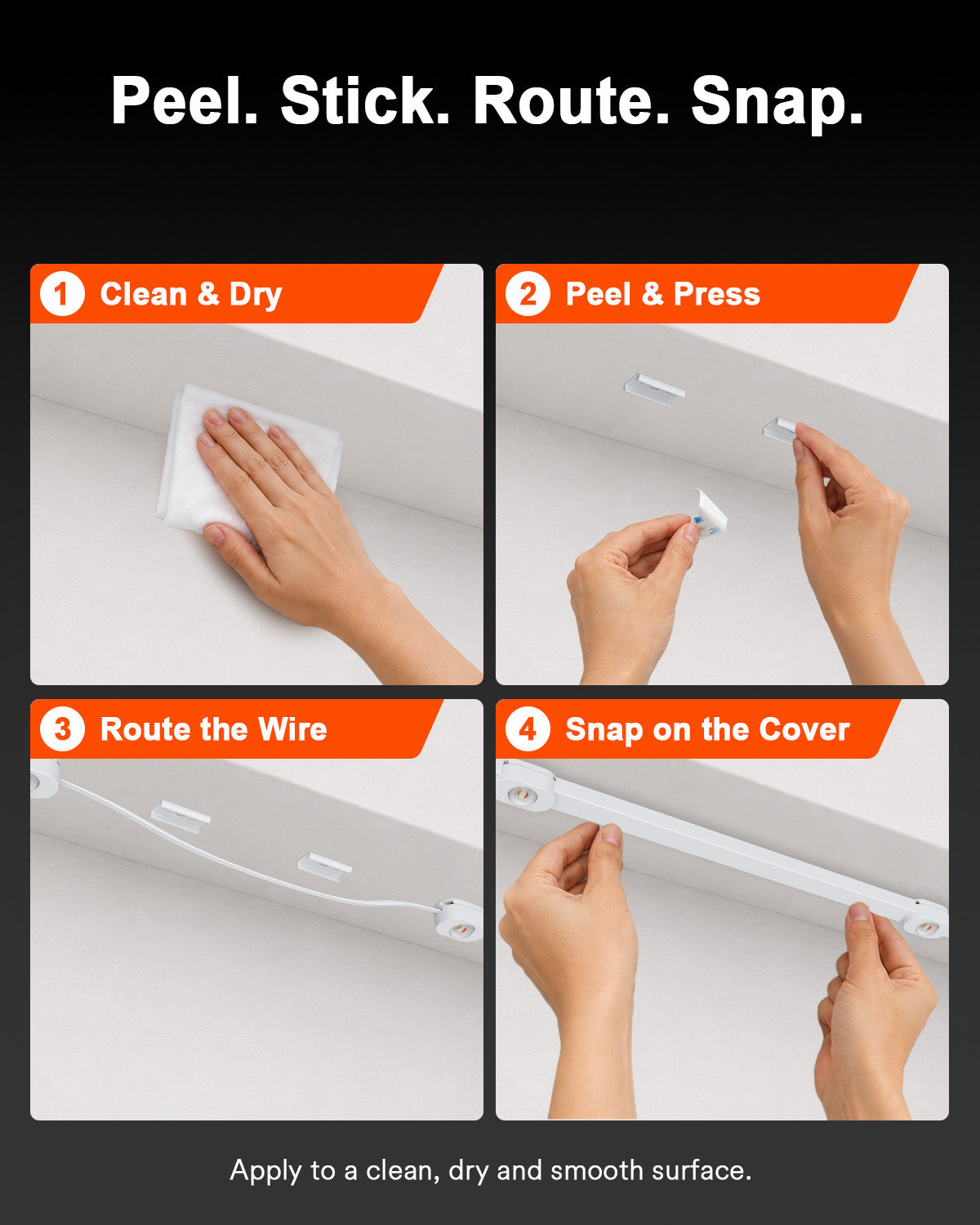 Peel. Stick. Route. Snap.

1 Clean & Dry

2 Peel & Press

3 Route the Wire

4 Snap on the Cover

Apply to a clean, dry and smooth surface.