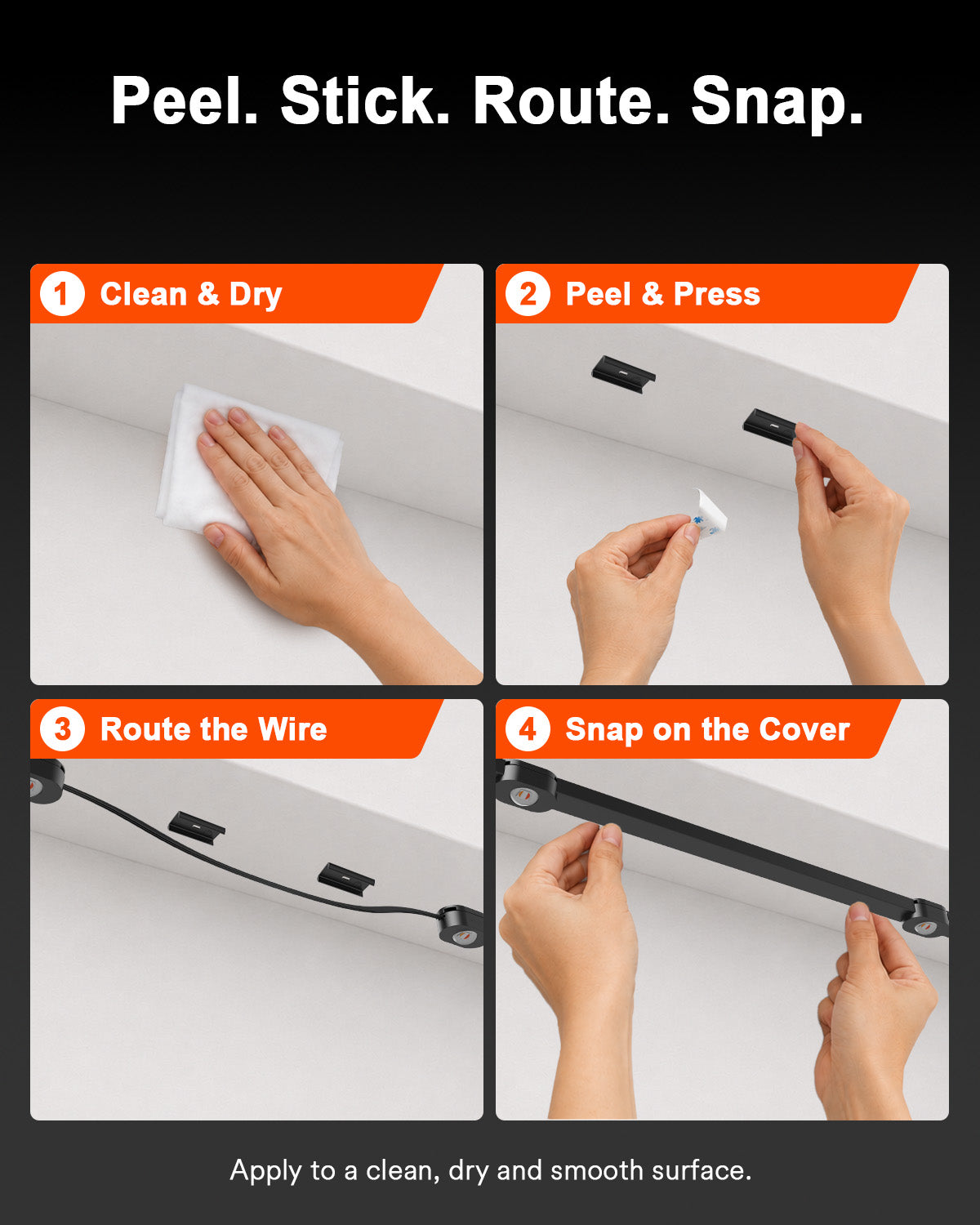 Peel. Stick. Route. Snap.

1 Clean & Dry

2 Peel & Press

3 Route the Wire

4 Snap on the Cover

Apply to a clean, dry and smooth surface.