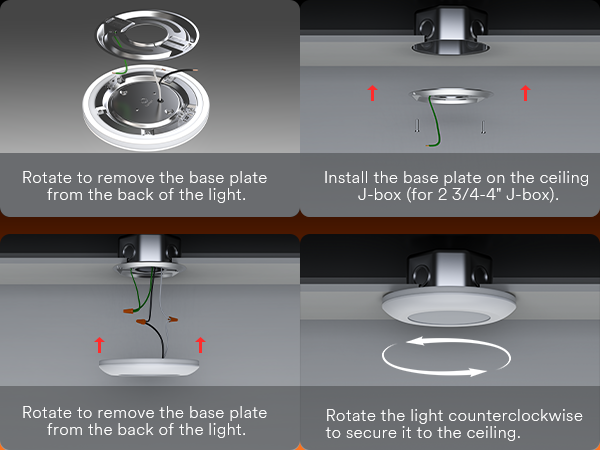 Rotate to remove the base plate from the back of the light.

Install the base plate on the ceiling J-box (for 2 3/4-4" J-box).

Rotate to remove the base plate from the back of the light.

Rotate the light counterclockwise to secure it to the ceiling.