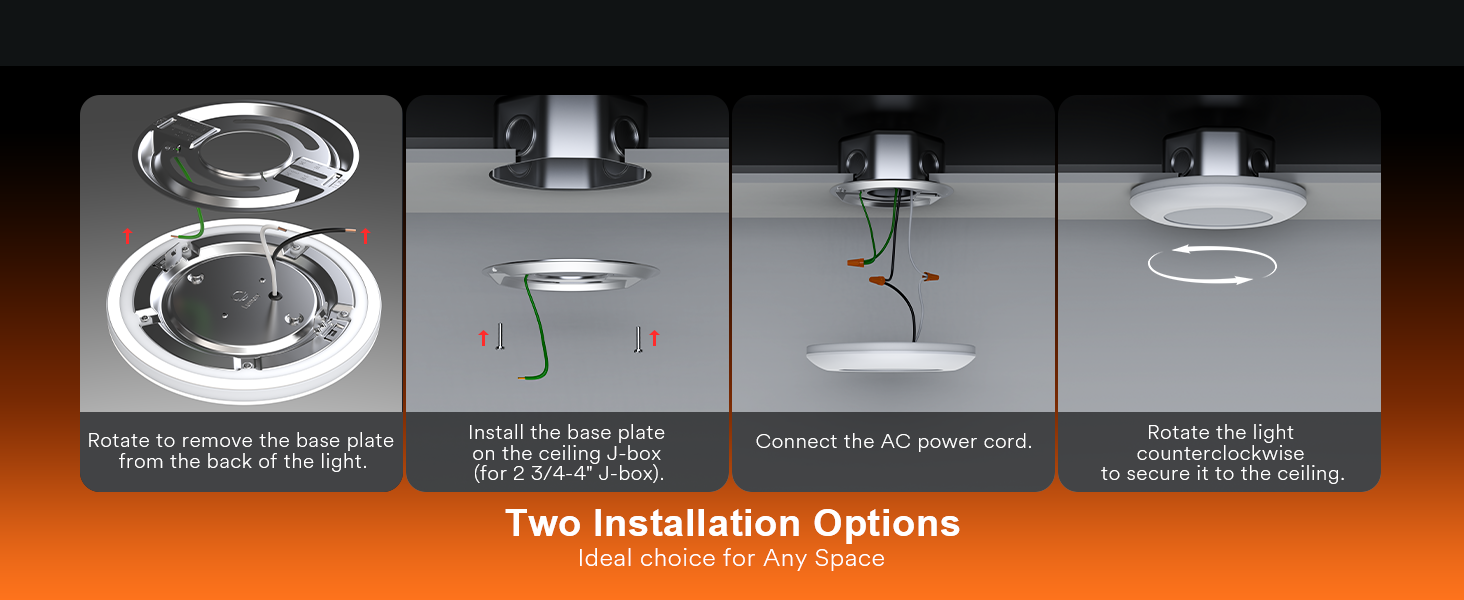 Rotate to remove the base plate from the back of the light.

Install the base plate on the ceiling J-box (for 2 3/4-4" J-box).

Connect the AC power cord.

Rotate the light counterclockwise to secure it to the ceiling.

Two Installation Options
Ideal choice for Any Space