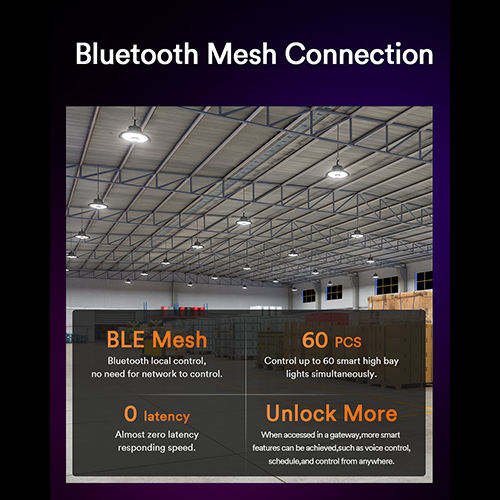 Bluetooth Mesh Connection

BLE Mesh
Bluetooth local control, no need for network to control.

60 PCS
Control up to 60 smart high bay lights simultaneously.

0 latency
Almost zero latency responding speed.

Unlock More
When accessed in a gateway,more smart features can be achieved,such as voice control, schedule,and control from anywhere.