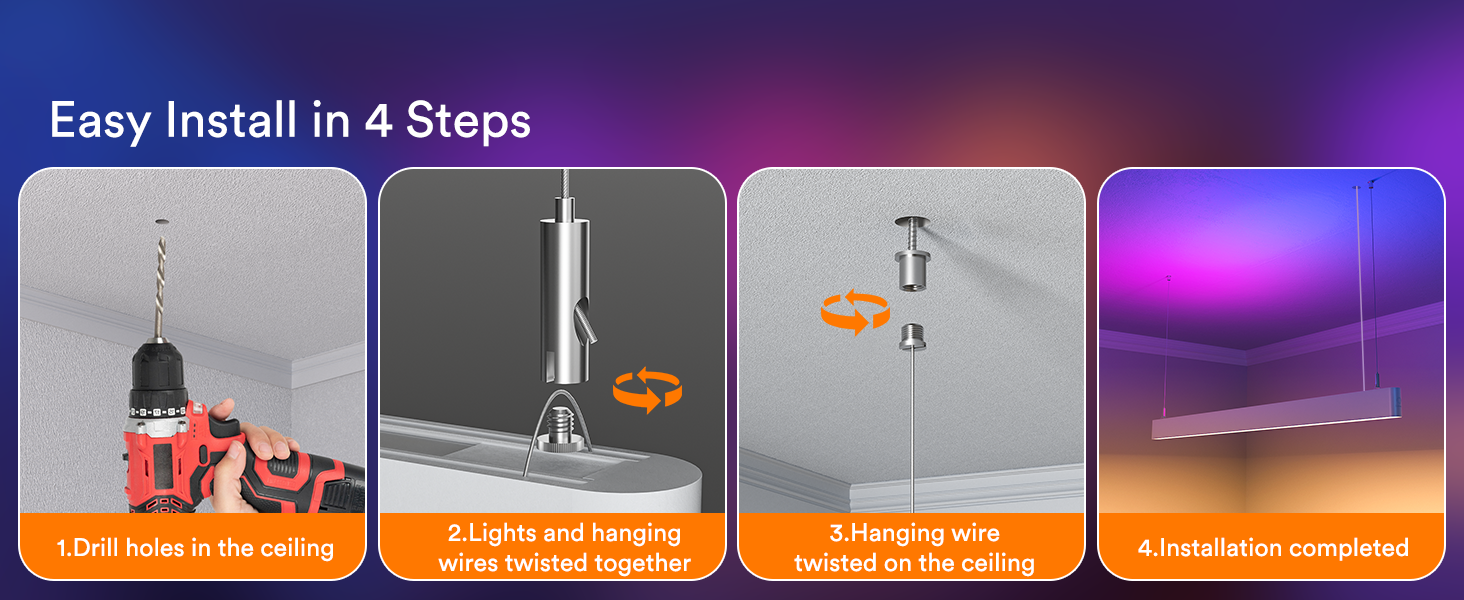 Easy Install in 4 Steps

1.Drill holes in the ceiling

2.Lights and hanging wires twisted together

3.Hanging wire twisted on the ceiling

4.Installation completed