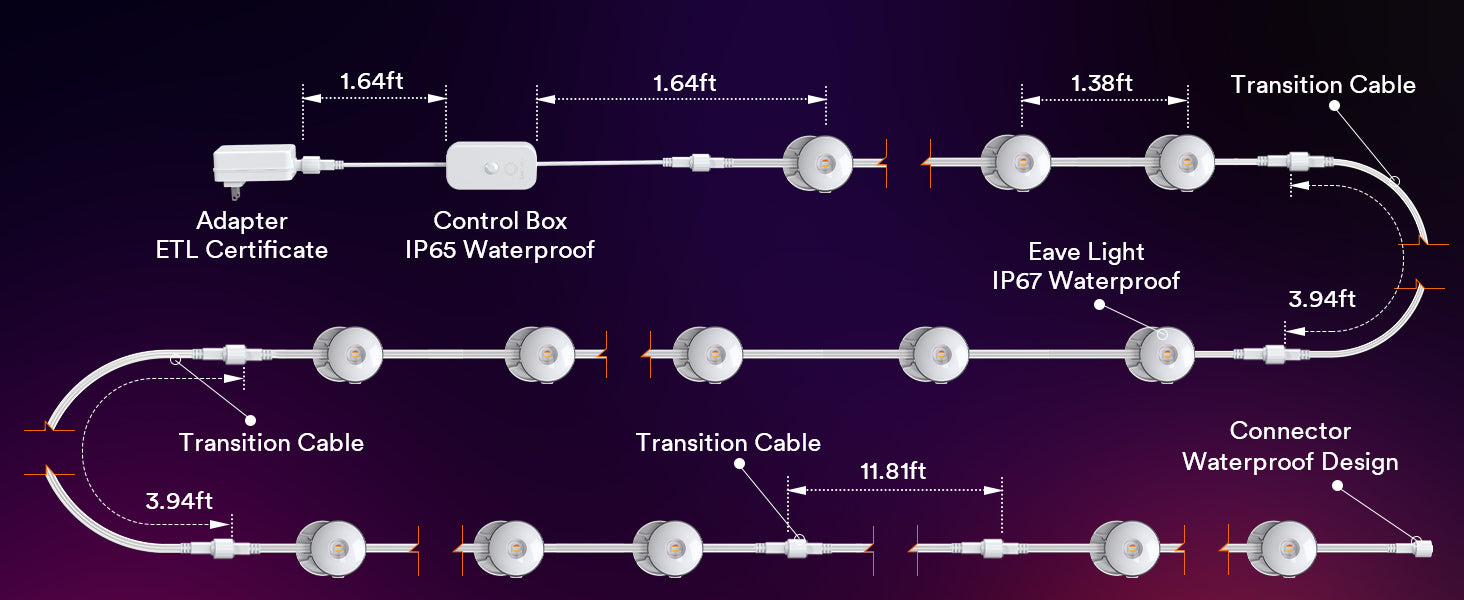 1.64ft

1.64ft

1.38ft

Transition Cable

Adapter
ETL Certificate

Control Box
IP65 Waterproof

Eave Light
IP67 Waterproof

3.94ft

Transition Cable

Transition Cable

11.81ft

Connector
Waterproof Design

3.94ft