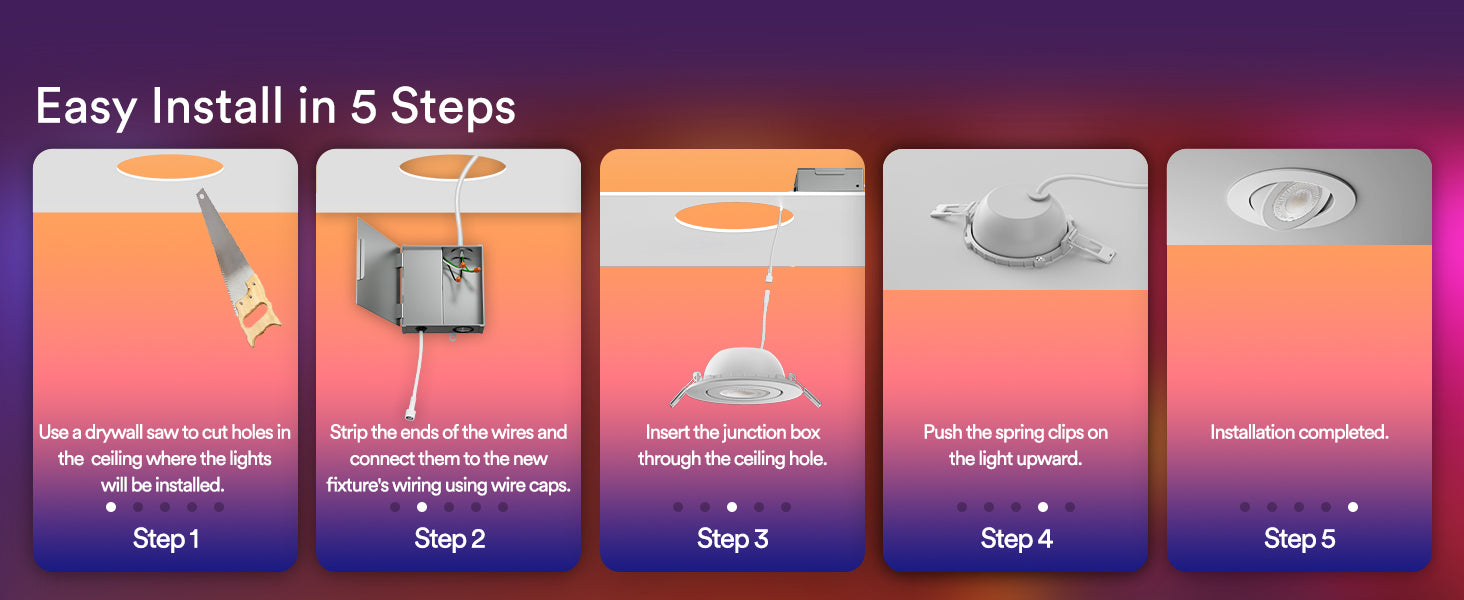 Easy Install in 5 Steps

Use a drywall saw to cut holes in the ceiling where the lights will be installed.

Step 1

Strip the ends of the wires and connect them to the new fixture's wiring using wire caps.

Step 2

Insert the junction box through the ceiling hole.

Step 3

Push the spring clips on the light upward.

Step 4

Installation completed.

Step 5