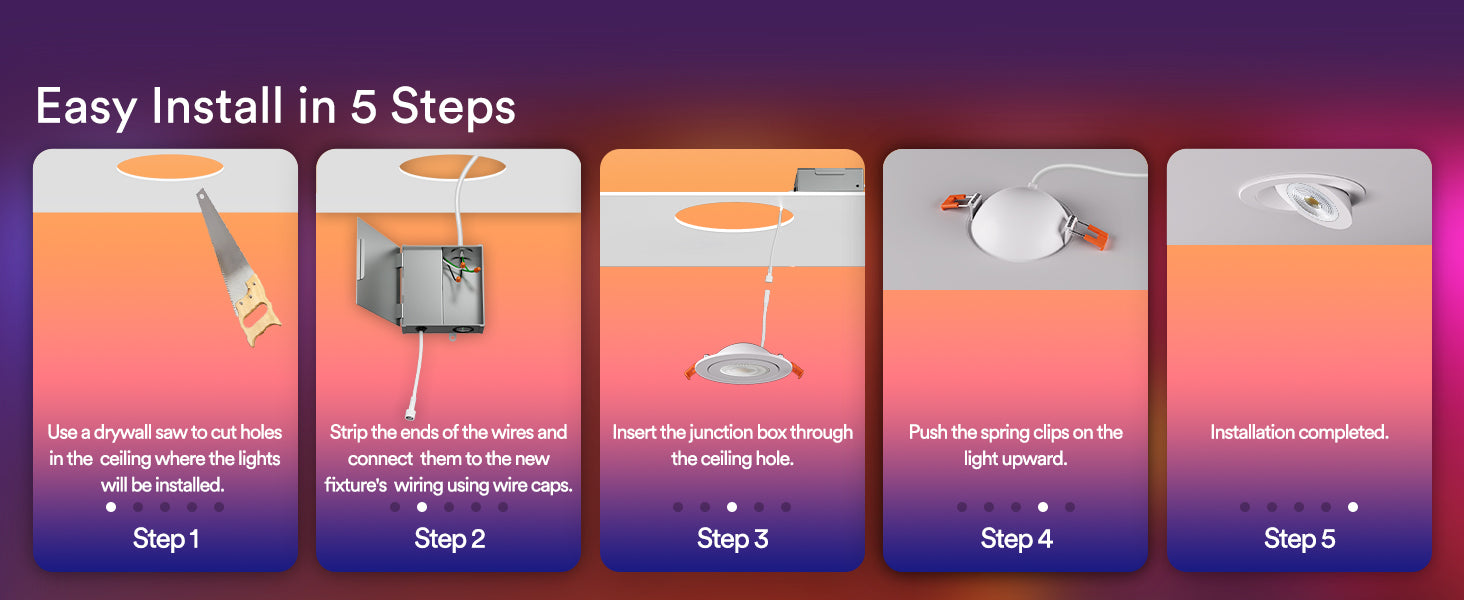 Easy Install in 5 Steps

Use a drywall saw to cut holes in the ceiling where the lights will be installed.

Step 1

Strip the ends of the wires and connect them to the new fixture's wiring using wire caps.

Step 2

Insert the junction box through the ceiling hole.

Step 3

Push the spring clips on the light upward.

Step 4

Installation completed.

Step 5