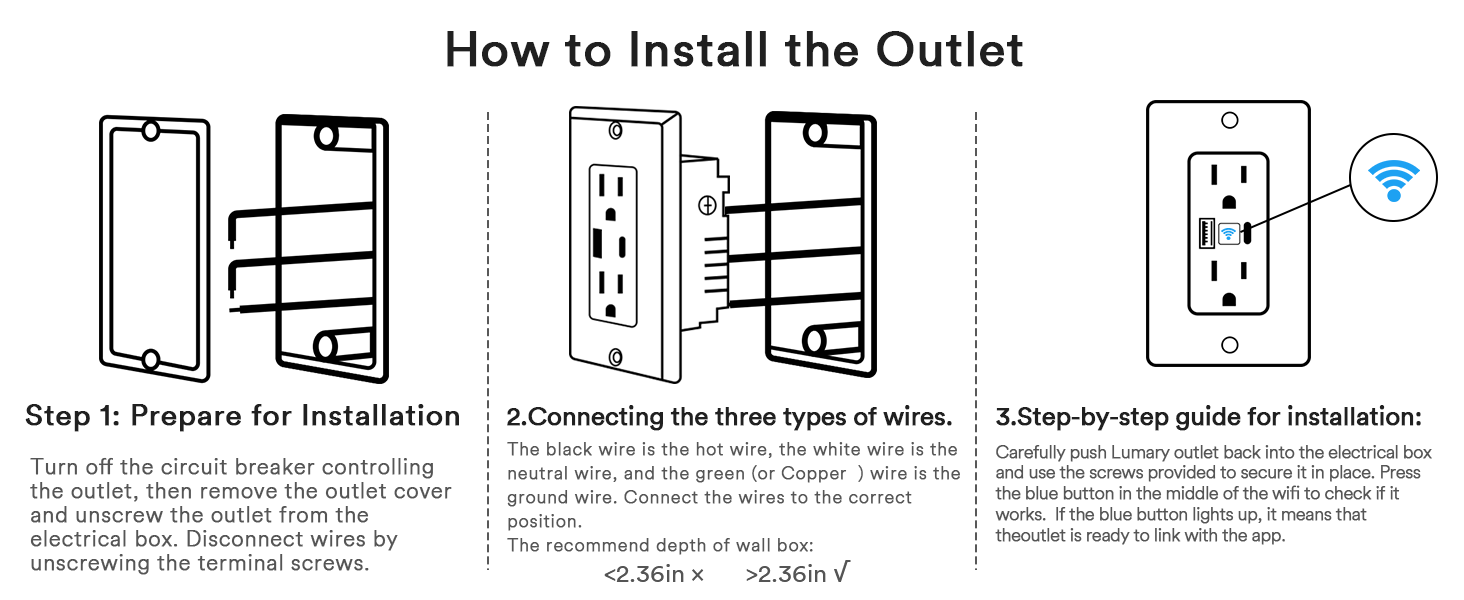 How to Install the Outlet

Step 1: Prepare for Installation

Turn off the circuit breaker controlling the outlet, then remove the outlet cover and unscrew the outlet from the electrical box. Disconnect wires by unscrewing the terminal screws.

2.Connecting the three types of wires.

The black wire is the hot wire, the white wire is the neutral wire, and the green (or Copper ) wire is the ground wire. Connect the wires to the correct position.

The recommend depth of wall box:

<2.36in × >2.36in √

3.Step-by-step guide for installation:

Carefully push Lumary outlet back into the electrical box and use the screws provided to secure it in place. Press the blue button in the middle of the wifi to check if it works. If the blue button lights up, it means that theoutlet is ready to link with the app.