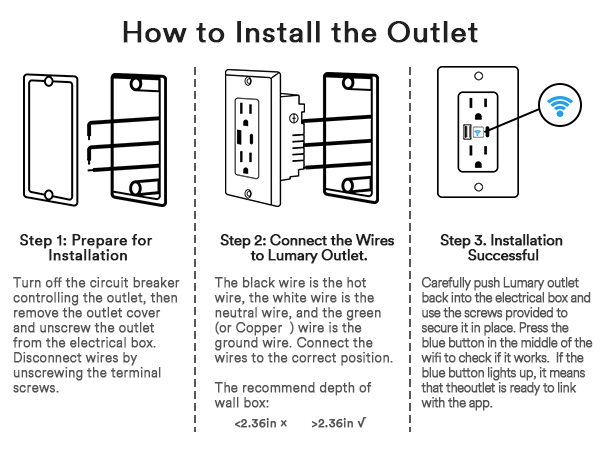 How to Install the Outlet

Step 1: Prepare for Installation

Turn off the circuit breaker controlling the outlet, then remove the outlet cover and unscrew the outlet from the electrical box. Disconnect wires by unscrewing the terminal screws.

Step 2: Connect the Wires to Lumary Outlet.

The black wire is the hot wire, the white wire is the neutral wire, and the green (or Copper ) wire is the ground wire. Connect the wires to the correct position.

The recommend depth of wall box:

<2.36in × >2.36in √

Step 3. Installation Successful

Carefully push Lumary outlet back into the electrical box and use the screws provided to secure it in place. Press the blue button in the middle of the wifi to check if it works. If the blue button lights up, it means that theoutlet is ready to link with the app.