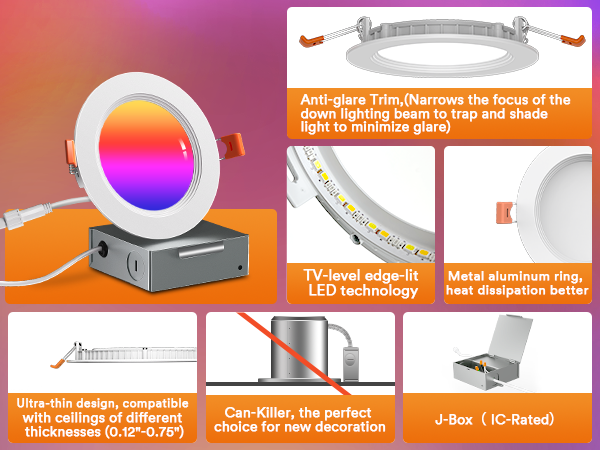 Anti-glare Trim,(Narrows the focus of the down lighting beam to trap and shade light to minimize glare)

TV-level edge-lit LED technology

Metal aluminum ring, heat dissipation better

Ultra-thin design, compatible with ceilings of different thicknesses (0.12"-0.75")

Can-Killer, the perfect choice for new decoration

J-Box（IC-Rated)