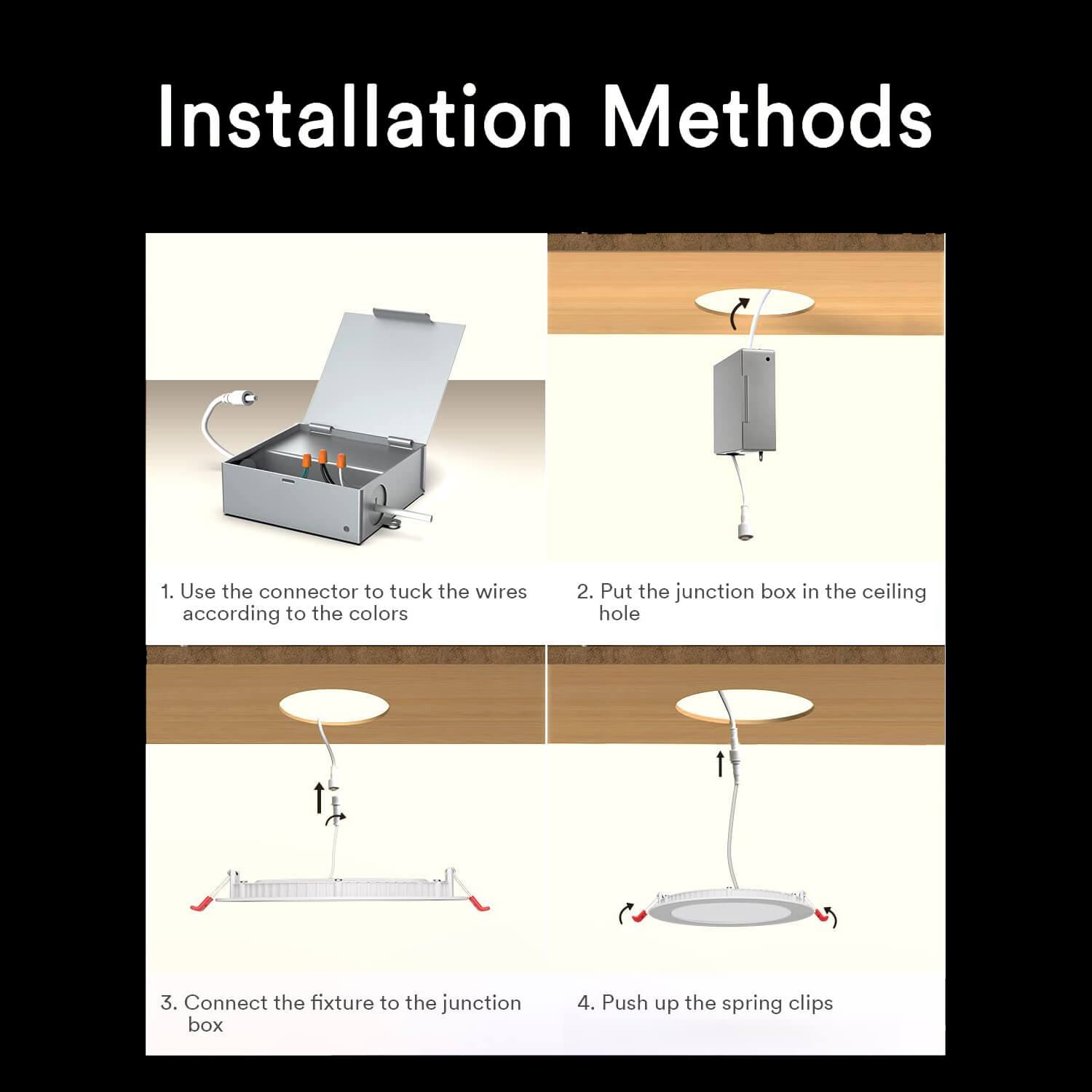 Installation Methods

1. Use the connector to tuck the wires according to the colors

2. Put the junction box in the ceiling hole

3. Connect the fixture to the junction box

4. Push up the spring clips