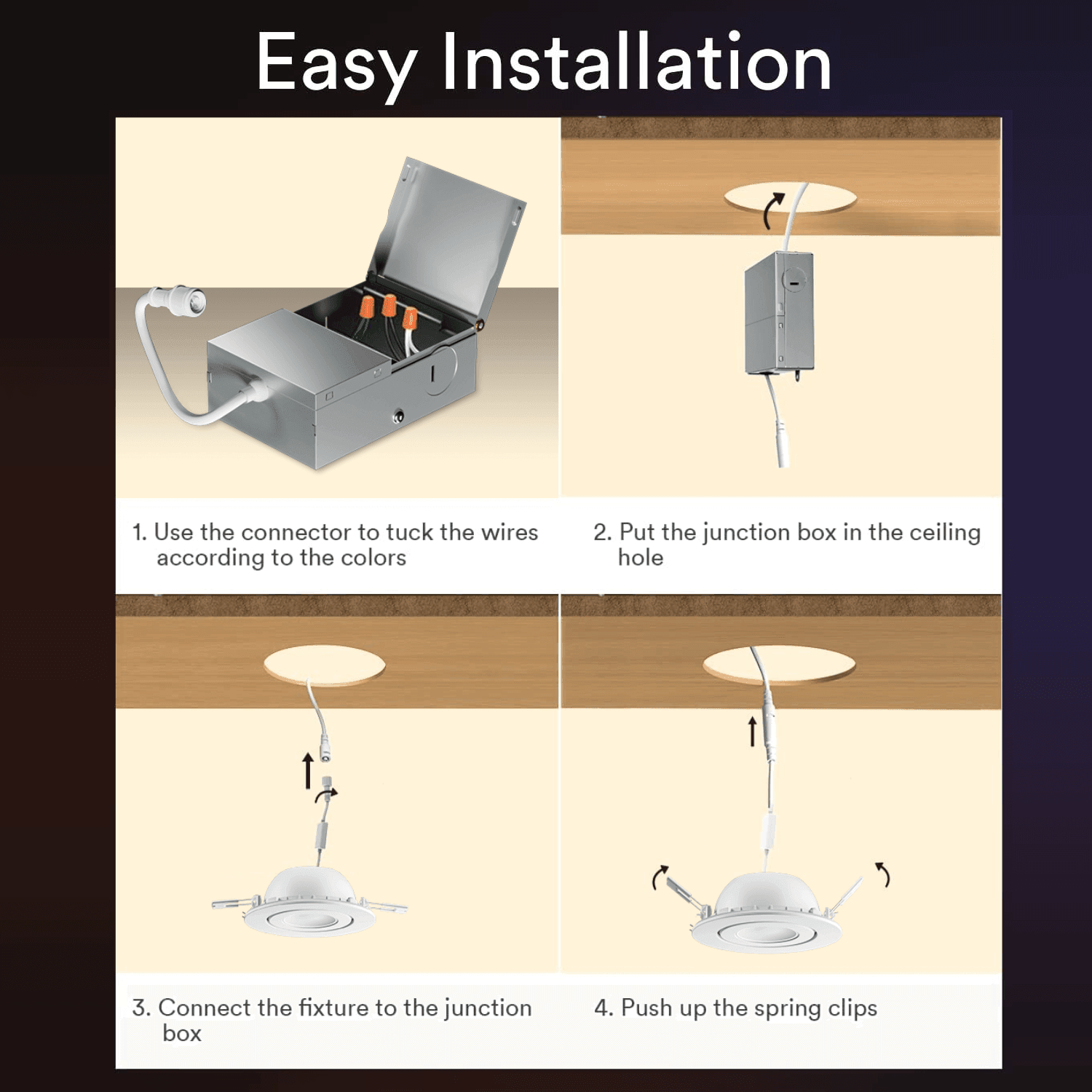 Easy Installation

1. Use the connector to tuck the wires according to the colors

2. Put the junction box in the ceiling hole

3. Connect the fixture to the junction box

4. Push up the spring clips